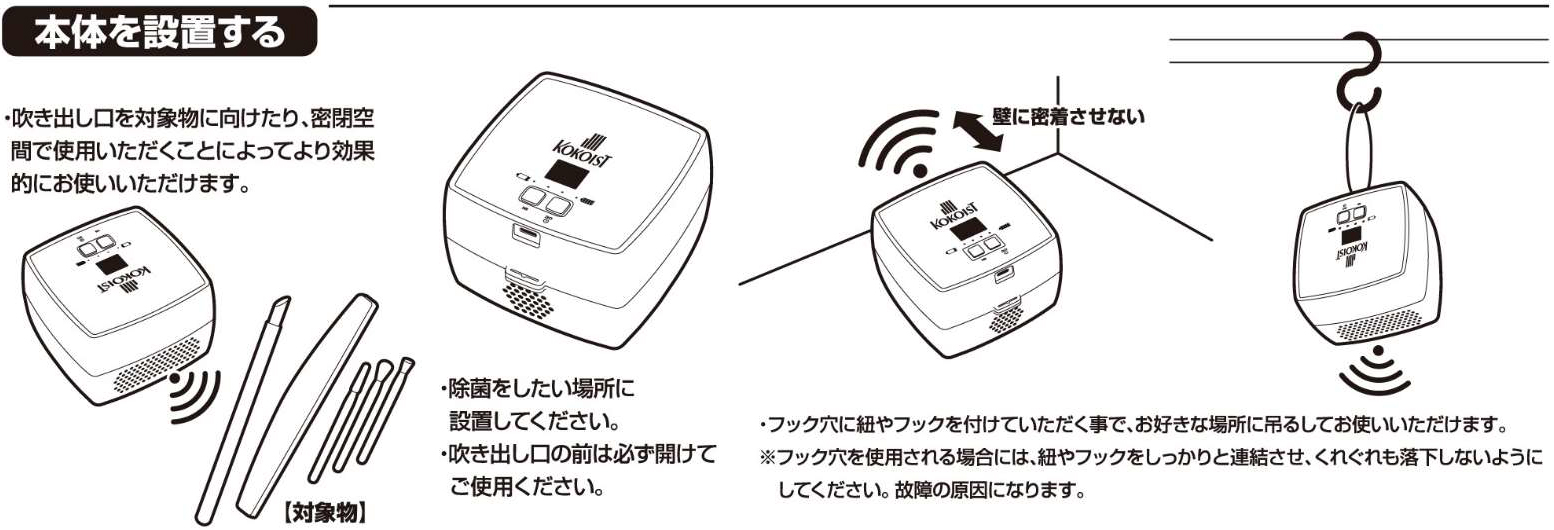 本体を設置する

・吹き出し口を対象物に向けたり、密閉空間で使用いただくことによってより効果的にお使いいただけます。

KOKOIST

【対象物】

KOKOIST

・除菌をしたい場所に設置してください。
・吹き出し口の前は必ず開けてご使用ください。

壁に密着させない

KOKOIST

KOKOIST

・フック穴に紐やフックを付けていただく事で、お好きな場所に吊るしてお使いいただけます。
※フック穴を使用される場合には、紐やフックをしっかりと連結させ、くれぐれも落下しないようにしてください。故障の原因になります。