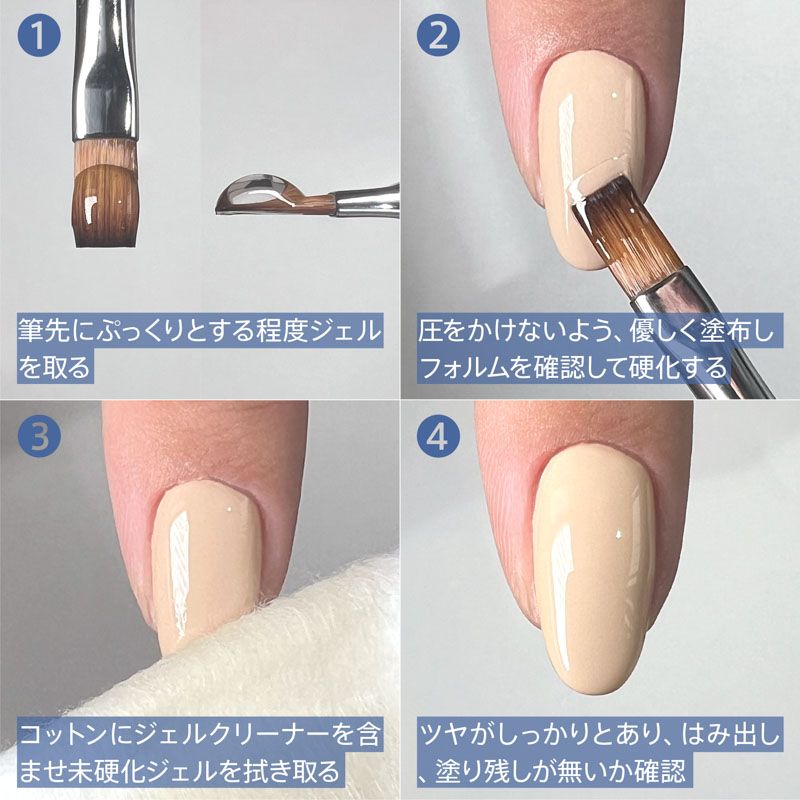 1

筆先にぷっくりとする程度ジェルを取る

2

圧をかけないよう、優しく塗布しフォルムを確認して硬化する

3

コットンにジェルクリーナーを含ませ未硬化ジェルを拭き取る

4

ツヤがしっかりとあり、はみ出し、塗り残しが無いか確認